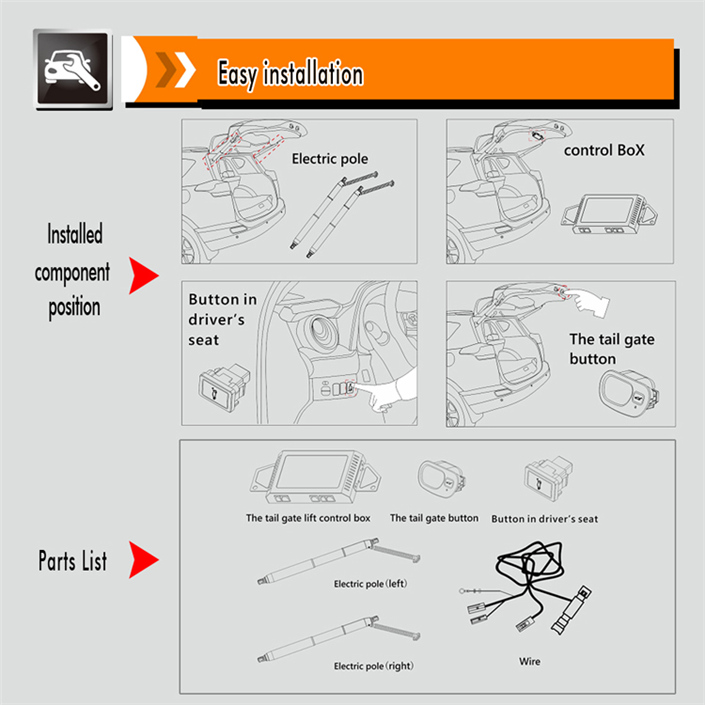 Easy installation

Installed component position

Electric pole

control BoX

Button in driver's seat

The tail gate button

Parts List

The tail gate lift control box

The tail gate button

Button in driver's seat

Electric pole (left)

Electric pole (right)

Wire